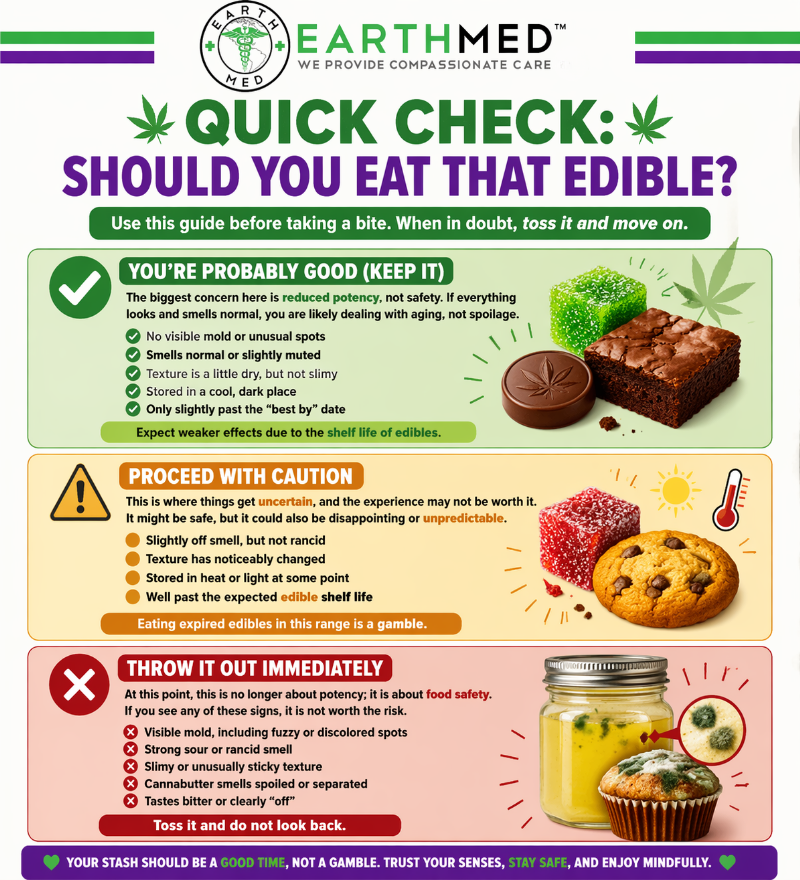 EARTH MED

EARTHMED™
WE PROVIDE COMPASSIONATE CARE

QUICK CHECK:
SHOULD YOU EAT THAT EDIBLE?

Use this guide before taking a bite. When in doubt, toss it and move on.

YOU'RE PROBABLY GOOD (KEEP IT)

The biggest concern here is reduced potency, not safety. If everything looks and smells normal, you are likely dealing with aging, not spoilage.

No visible mold or unusual spots
Smells normal or slightly muted
Texture is a little dry, but not slimy
Stored in a cool, dark place
Only slightly past the "best by" date

Expect weaker effects due to the shelf life of edibles.

PROCEED WITH CAUTION

This is where things get uncertain, and the experience may not be worth it. It might be safe, but it could also be disappointing or unpredictable.

Slightly off smell, but not rancid
Texture has noticeably changed
Stored in heat or light at some point
Well past the expected edible shelf life

Eating expired edibles in this range is a gamble.

THROW IT OUT IMMEDIATELY

At this point, this is no longer about potency; it is about food safety. If you see any of these signs, it is not worth the risk.

Visible mold, including fuzzy or discolored spots
Strong sour or rancid smell
Slimy or unusually sticky texture
Cannabutter smells spoiled or separated
Tastes bitter or clearly "off"

Toss it and do not look back.

YOUR STASH SHOULD BE A GOOD TIME, NOT A GAMBLE. TRUST YOUR SENSES, STAY SAFE, AND ENJOY MINDFULLY.